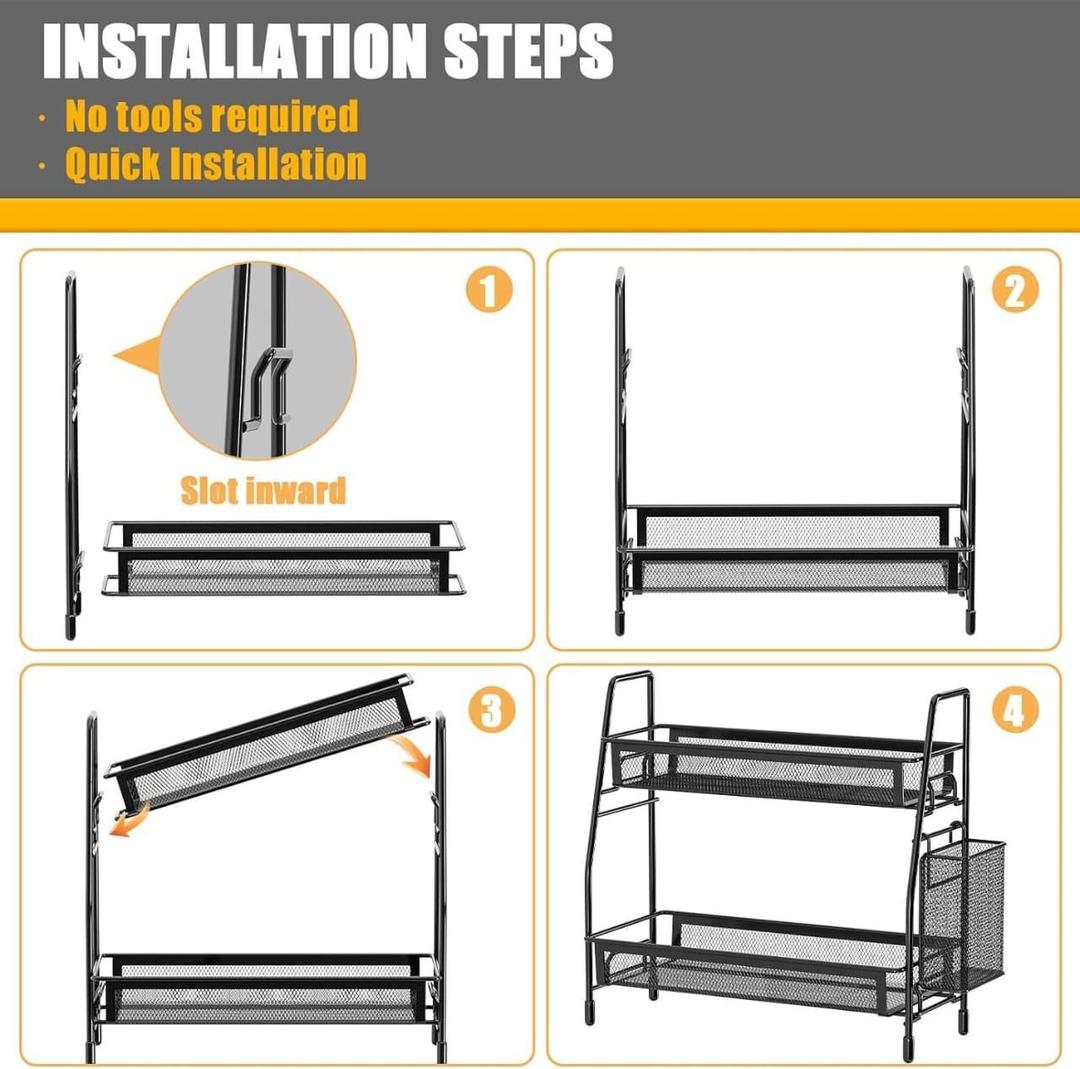 INSTALLATION STEPS
· No tools required
· Quick Installation

1

Slot inward

2

3

4