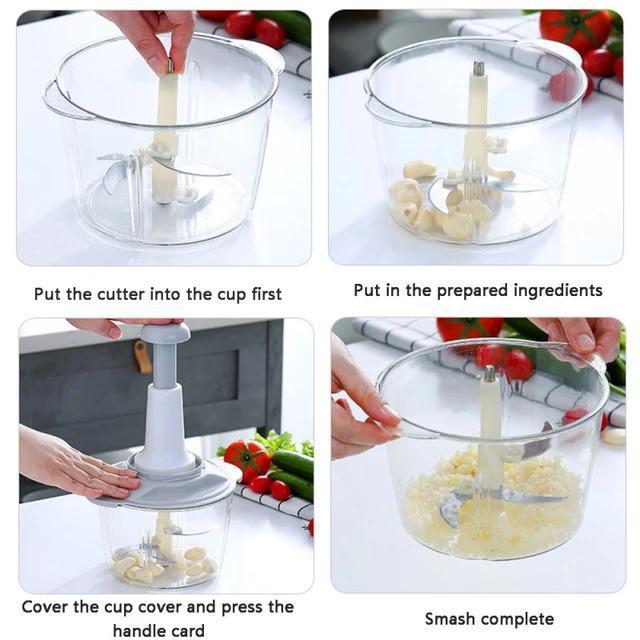 Put the cutter into the cup first

Put in the prepared ingredients

Cover the cup cover and press the handle card

Smash complete